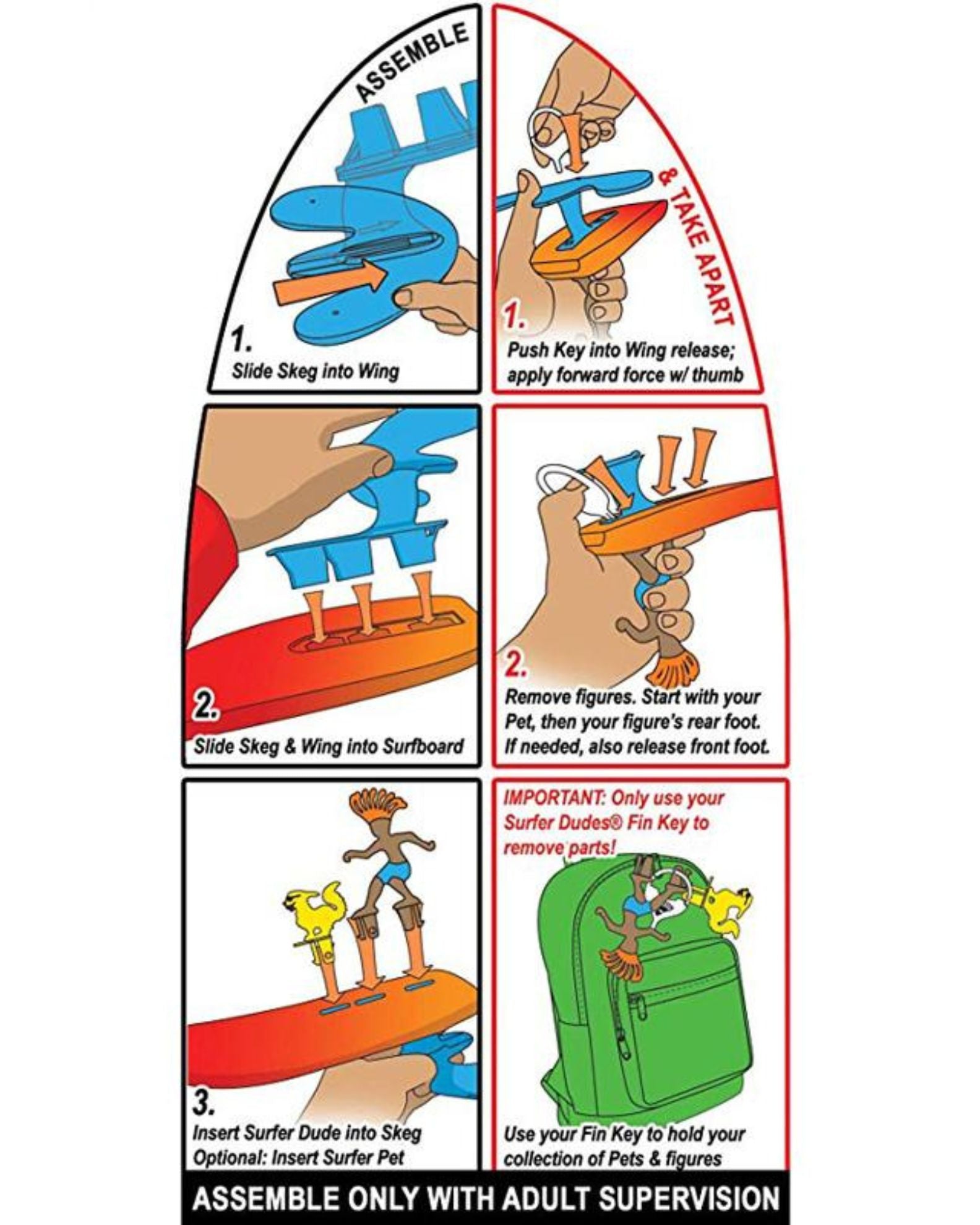 ASSEMBLE

1.
Slide Skeg into Wing

2.
Slide Skeg & Wing into Surfboard

3.
Insert Surfer Dude into Skeg
Optional: Insert Surfer Pet

& TAKE APART

1.
Push Key into Wing release; apply forward force w/ thumb

2.
Remove figures. Start with your Pet, then your figure's rear foot. If needed, also release front foot.

IMPORTANT: Only use your Surfer Dudes® Fin Key to remove parts!

Use your Fin Key to hold your collection of Pets & figures

ASSEMBLE ONLY WITH ADULT SUPERVISION